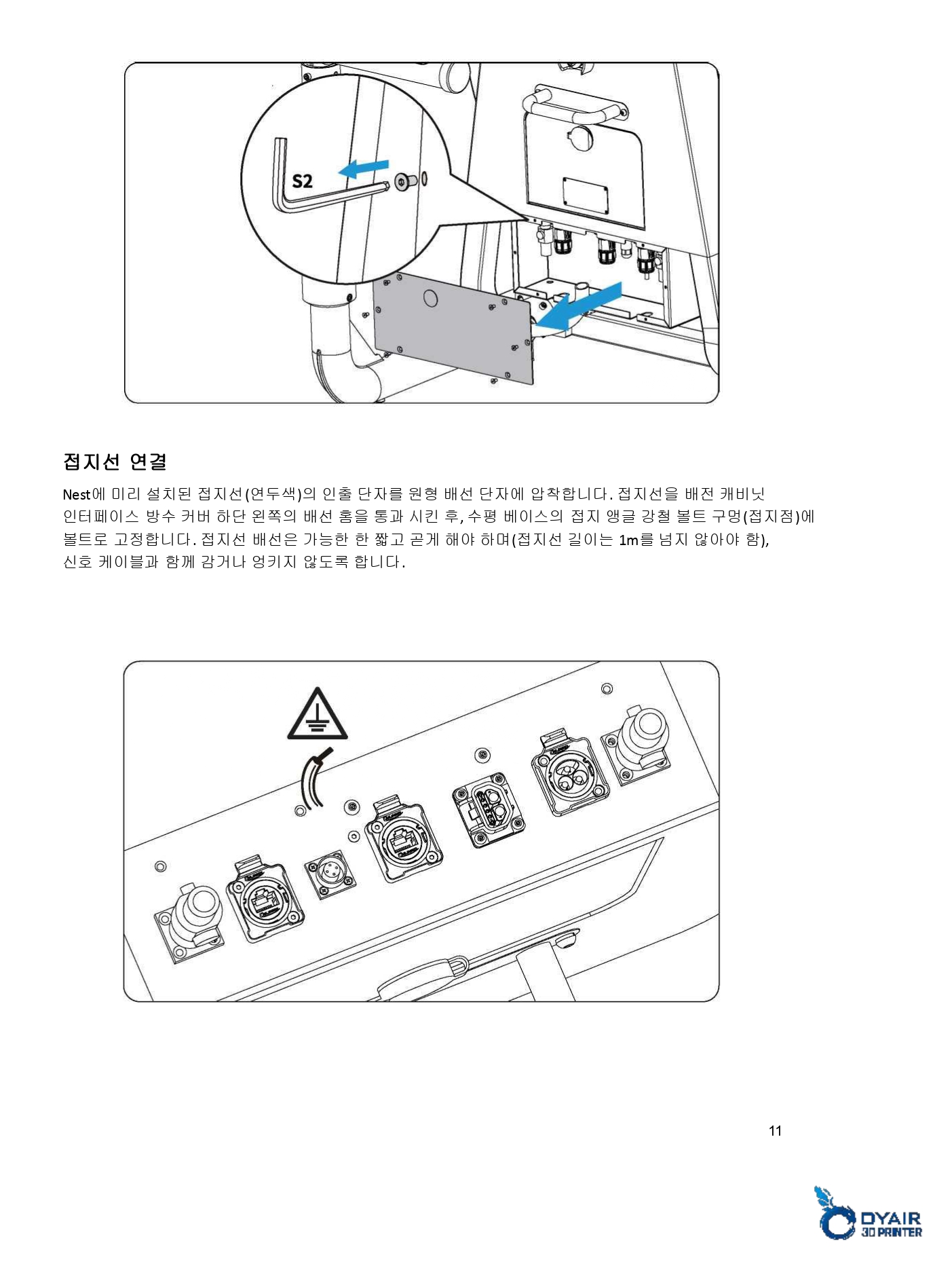 S2

접지선 연결

Nest에 미리 설치된 접지선(연두색)의 인출 단자를 원형 배선 단자에 압착합니다. 접지선을 배전 캐비닛 인터페이스 방수 커버 하단 왼쪽의 배선 홈을 통과 시킨 후, 수평 베이스의 접지 앵글 강철 볼트 구멍(접지점)에 볼트로 고정합니다. 접지선 배선은 가능한 한 짧고 곧게 해야 하며(접지선 길이는 1m를 넘지 않아야 함), 신호 케이블과 함께 감거나 엉키지 않도록 합니다.

11

DYAIR
3D PRINTER