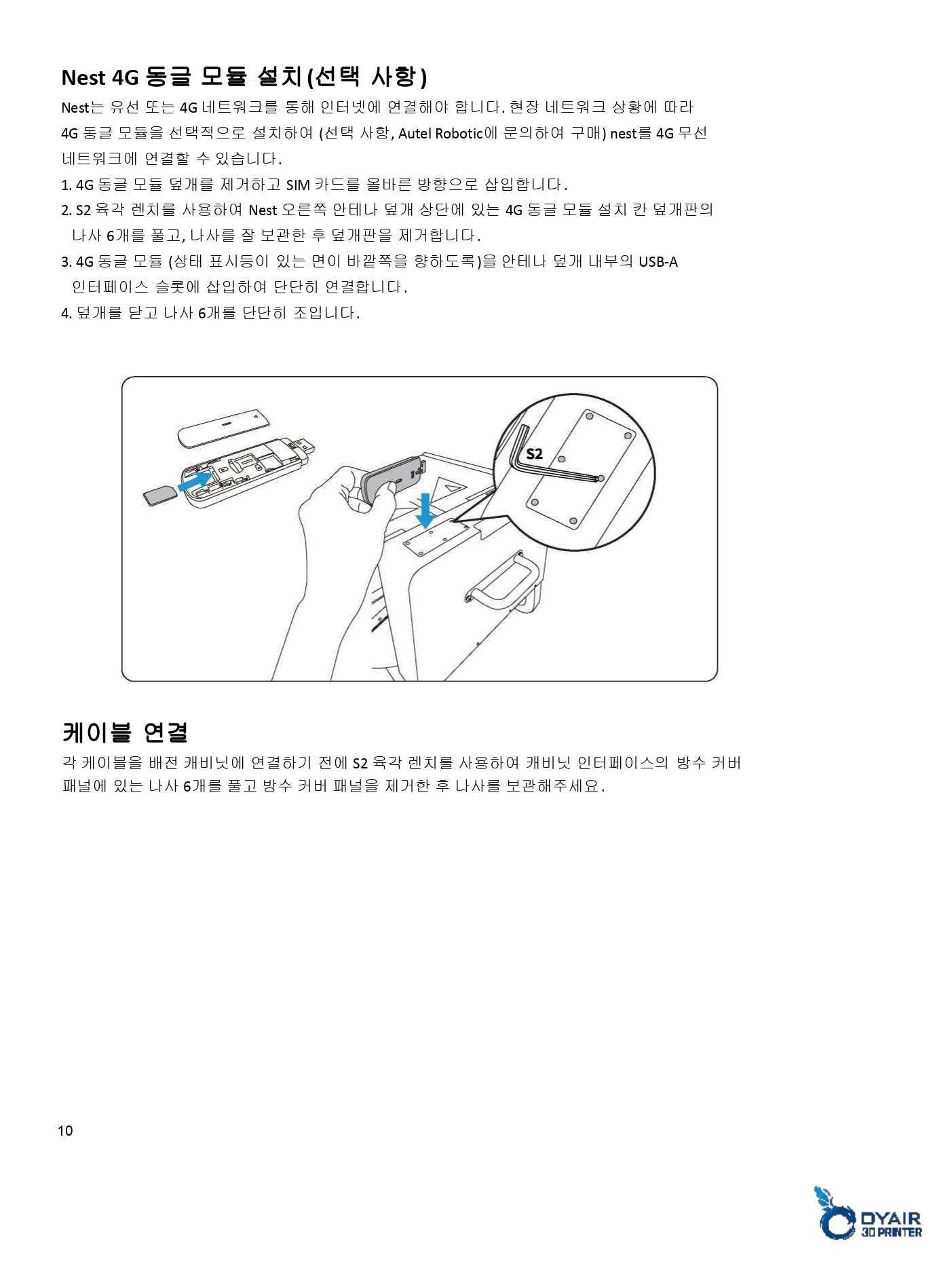 Nest 4G 동글 모듈 설치(선택 사항)

Nest는 유선 또는 4G 네트워크를 통해 인터넷에 연결해야 합니다. 현장 네트워크 상황에 따라 4G 동글 모듈을 선택적으로 설치하여 (선택 사항, Autel Robotic에 문의하여 구매) nest를 4G 무선 네트워크에 연결할 수 있습니다.

1. 4G 동글 모듈 덮개를 제거하고 SIM 카드를 올바른 방향으로 삽입합니다.
2. S2 육각 렌치를 사용하여 Nest 오른쪽 안테나 덮개 상단에 있는 4G 동글 모듈 설치 칸 덮개판의 나사 6개를 풀고, 나사를 잘 보관한 후 덮개판을 제거합니다.
3. 4G 동글 모듈 (상태 표시등이 있는 면이 바깥쪽을 향하도록)을 안테나 덮개 내부의 USB-A 인터페이스 슬롯에 삽입하여 단단히 연결합니다.
4. 덮개를 닫고 나사 6개를 단단히 조입니다.

S2

케이블 연결

각 케이블을 배전 캐비닛에 연결하기 전에 S2 육각 렌치를 사용하여 캐비닛 인터페이스의 방수 커버 패널에 있는 나사 6개를 풀고 방수 커버 패널을 제거한 후 나사를 보관해주세요.

10

DYAIR 3D PRINTER