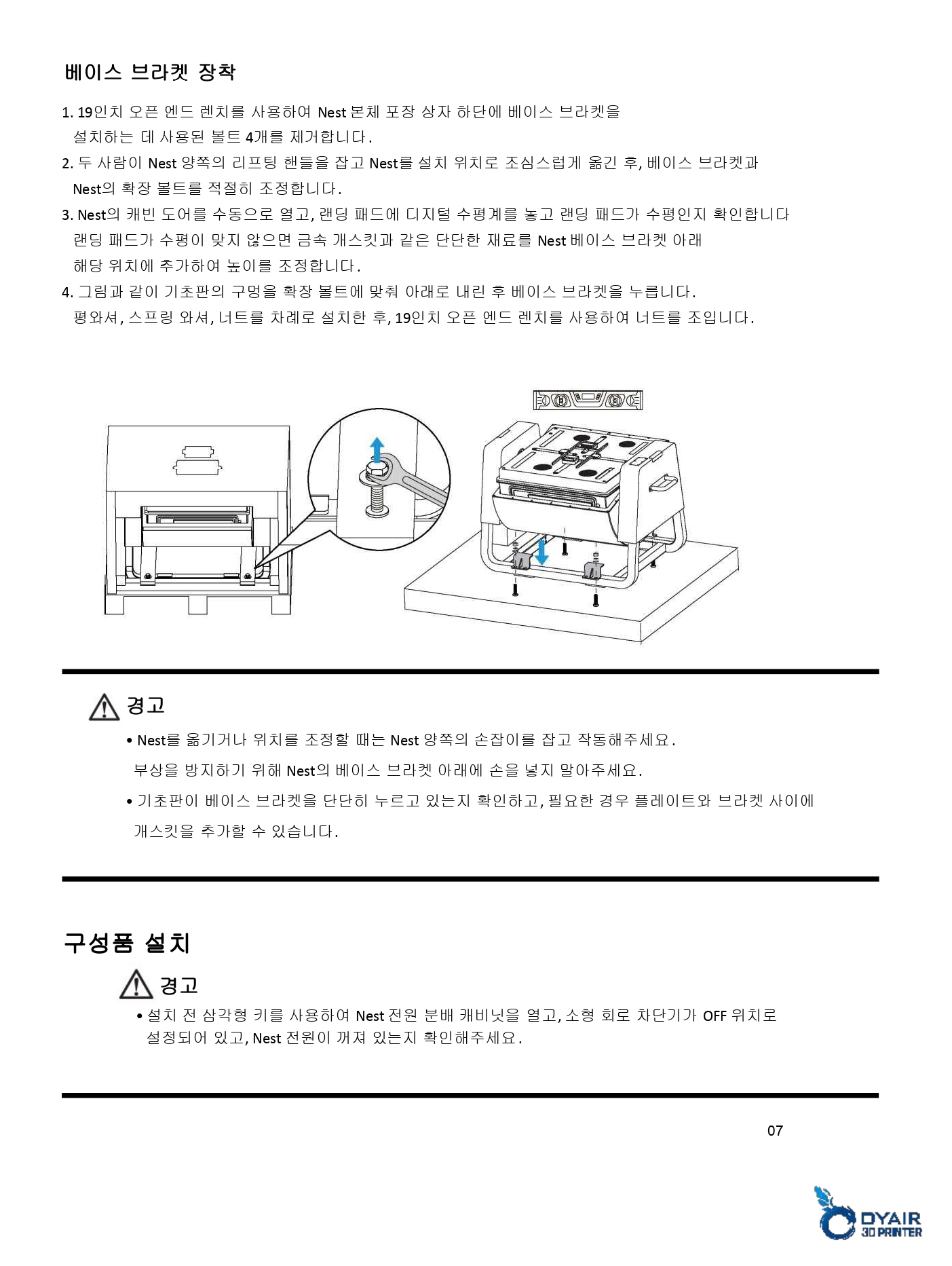 베이스 브라켓 장착

1. 19인치 오픈 엔드 렌치를 사용하여 Nest 본체 포장 상자 하단에 베이스 브라켓을 설치하는 데 사용된 볼트 4개를 제거합니다.
2. 두 사람이 Nest 양쪽의 리프팅 핸들을 잡고 Nest를 설치 위치로 조심스럽게 옮긴 후, 베이스 브라켓과 Nest의 확장 볼트를 적절히 조정합니다.
3. Nest의 캐빈 도어를 수동으로 열고, 랜딩 패드에 디지털 수평계를 놓고 랜딩 패드가 수평인지 확인합니다 랜딩 패드가 수평이 맞지 않으면 금속 개스킷과 같은 단단한 재료를 Nest 베이스 브라켓 아래 해당 위치에 추가하여 높이를 조정합니다.
4. 그림과 같이 기초판의 구멍을 확장 볼트에 맞춰 아래로 내린 후 베이스 브라켓을 누릅니다. 평와셔, 스프링 와셔, 너트를 차례로 설치한 후, 19인치 오픈 엔드 렌치를 사용하여 너트를 조입니다.

경고
• Nest를 옮기거나 위치를 조정할 때는 Nest 양쪽의 손잡이를 잡고 작동해주세요. 부상을 방지하기 위해 Nest의 베이스 브라켓 아래에 손을 넣지 말아주세요.
• 기초판이 베이스 브라켓을 단단히 누르고 있는지 확인하고, 필요한 경우 플레이트와 브라켓 사이에 개스킷을 추가할 수 있습니다.

구성품 설치

경고
• 설치 전 삼각형 키를 사용하여 Nest 전원 분배 캐비닛을 열고, 소형 회로 차단기가 OFF 위치로 설정되어 있고, Nest 전원이 꺼져 있는지 확인해주세요.

07

DYAIR
3D PRINTER