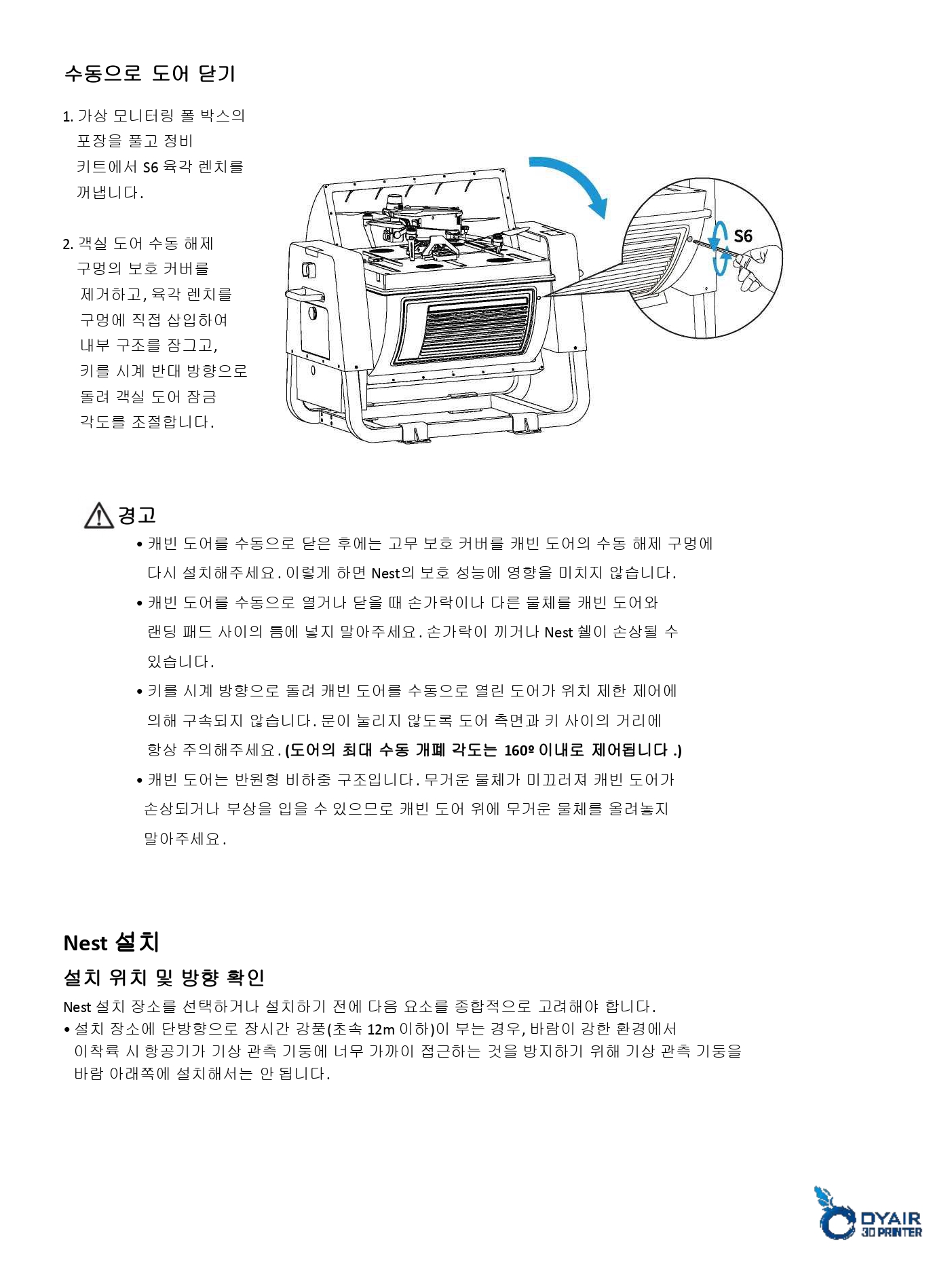 수동으로 도어 닫기

1. 가상 모니터링 폴 박스의 포장을 풀고 정비 키트에서 S6 육각 렌치를 꺼냅니다.

2. 객실 도어 수동 해제 구멍의 보호 커버를 제거하고, 육각 렌치를 구멍에 직접 삽입하여 내부 구조를 잠그고, 키를 시계 반대 방향으로 돌려 객실 도어 잠금 각도를 조절합니다.

S6

경고

• 캐빈 도어를 수동으로 닫은 후에는 고무 보호 커버를 캐빈 도어의 수동 해제 구멍에 다시 설치해주세요. 이렇게 하면 Nest의 보호 성능에 영향을 미치지 않습니다.

• 캐빈 도어를 수동으로 열거나 닫을 때 손가락이나 다른 물체를 캐빈 도어와 랜딩 패드 사이의 틈에 넣지 말아주세요. 손가락이 끼거나 Nest 쉘이 손상될 수 있습니다.

• 키를 시계 방향으로 돌려 캐빈 도어를 수동으로 열린 도어가 위치 제한 제어에 의해 구속되지 않습니다. 문이 눌리지 않도록 도어 측면과 키 사이의 거리에 항상 주의해주세요. (도어의 최대 수동 개폐 각도는 160º 이내로 제어됩니다 .)

• 캐빈 도어는 반원형 비하중 구조입니다. 무거운 물체가 미끄러져 캐빈 도어가 손상되거나 부상을 입을 수 있으므로 캐빈 도어 위에 무거운 물체를 올려놓지 말아주세요.

Nest 설치

설치 위치 및 방향 확인

Nest 설치 장소를 선택하거나 설치하기 전에 다음 요소를 종합적으로 고려해야 합니다.
• 설치 장소에 단방향으로 장시간 강풍(초속 12m 이하)이 부는 경우, 바람이 강한 환경에서 이착륙 시 항공기가 기상 관측 기둥에 너무 가까이 접근하는 것을 방지하기 위해 기상 관측 기둥을 바람 아래쪽에 설치해서는 안 됩니다.

DYAIR
3D PRINTER